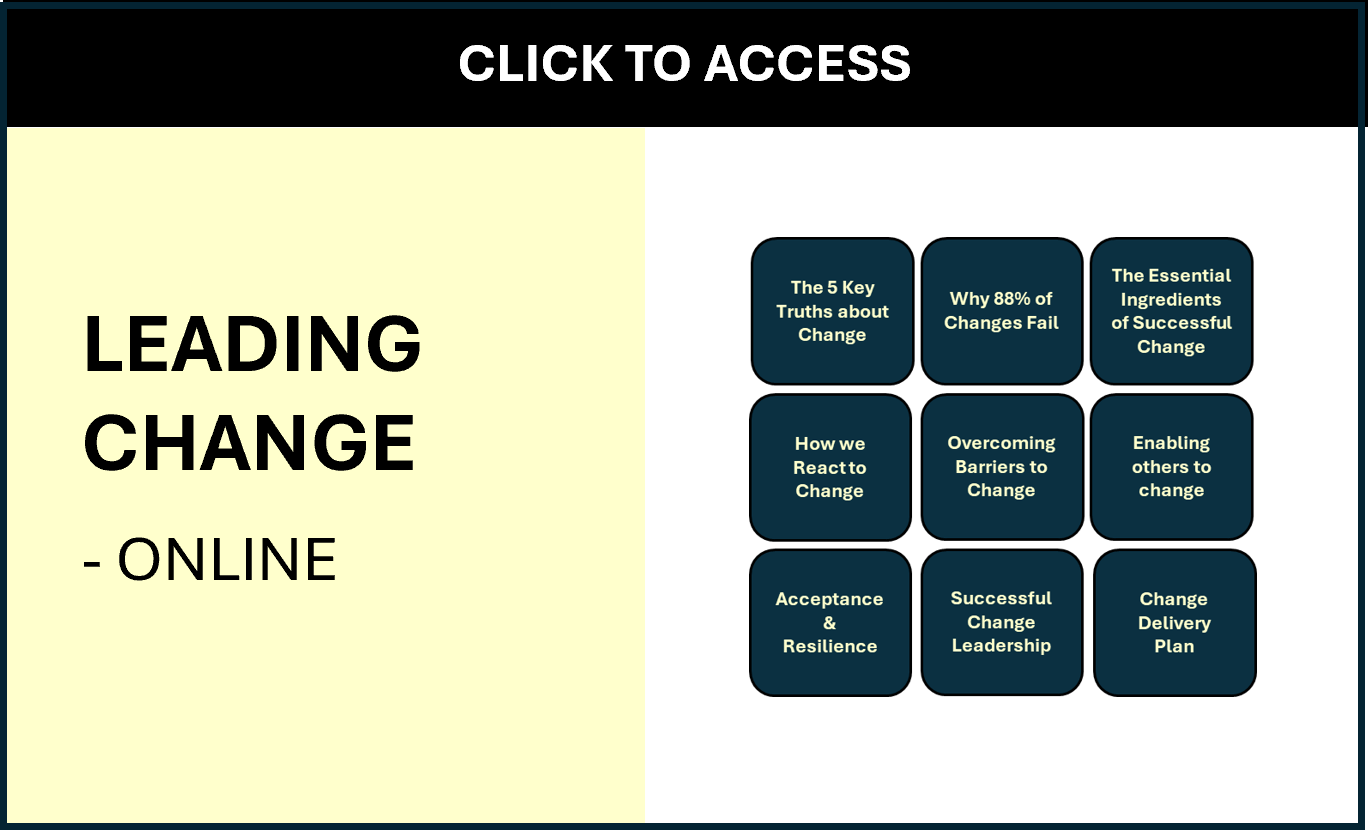 CLICK TO ACCESS

LEADING CHANGE

- ONLINE

The 5 Key Truths about Change

Why 88% of Changes Fail

The Essential Ingredients of Successful Change

How we React to Change

Overcoming Barriers to Change

Enabling others to change

Acceptance & Resilience

Successful Change Leadership

Change Delivery Plan